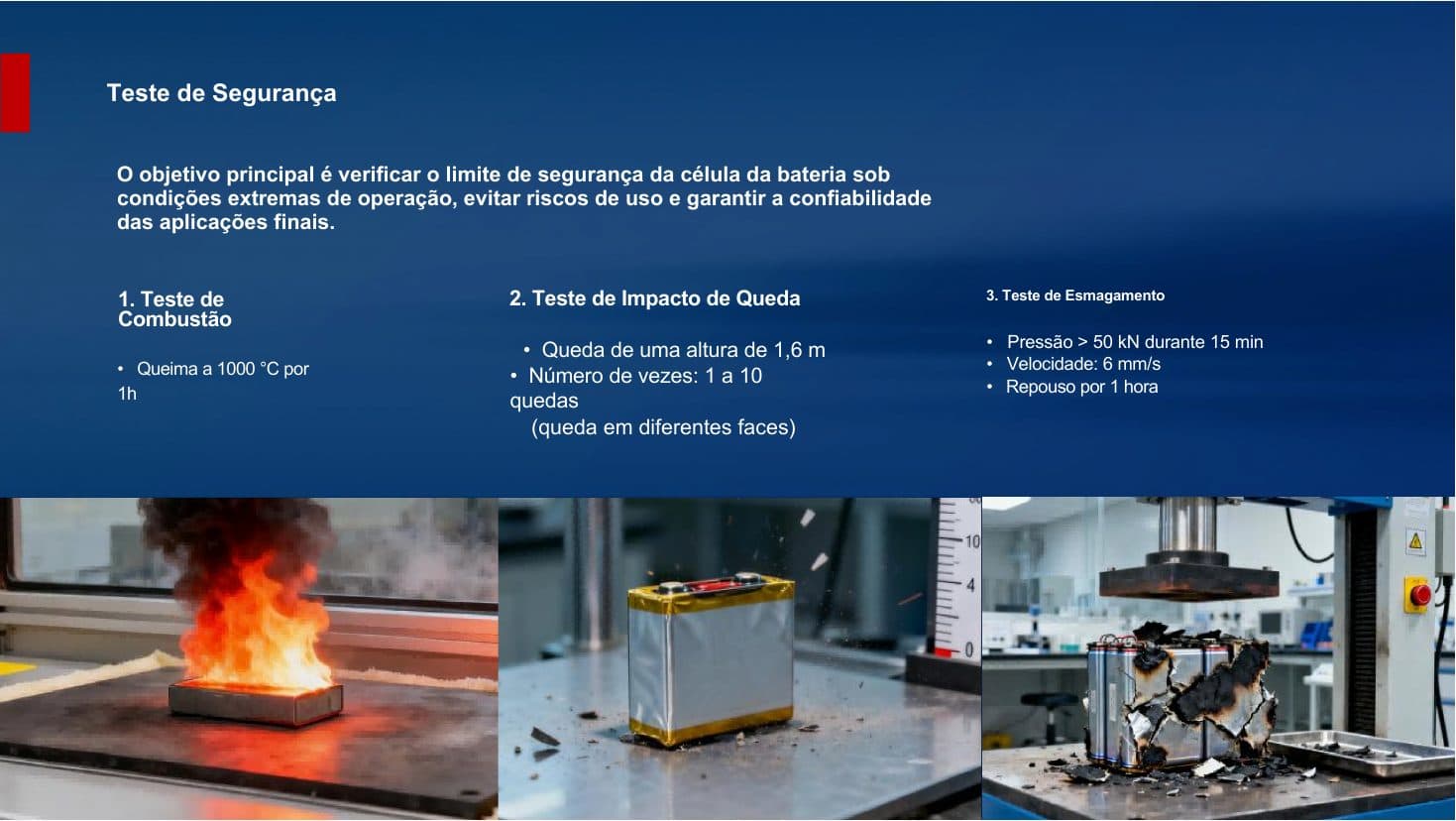 Teste de Segurança

O objetivo principal é verificar o limite de segurança da célula da bateria sob condições extremas de operação, evitar riscos de uso e garantir a confiabilidade das aplicações finais.

1. Teste de Combustão

• Queima a 1000 °C por 1h

2. Teste de Impacto de Queda

• Queda de uma altura de 1,6 m
• Número de vezes: 1 a 10 quedas
(queda em diferentes faces)

3. Teste de Esmagamento

• Pressão > 50 kN durante 15 min
• Velocidade: 6 mm/s
• Repouso por 1 hora

10
4
0